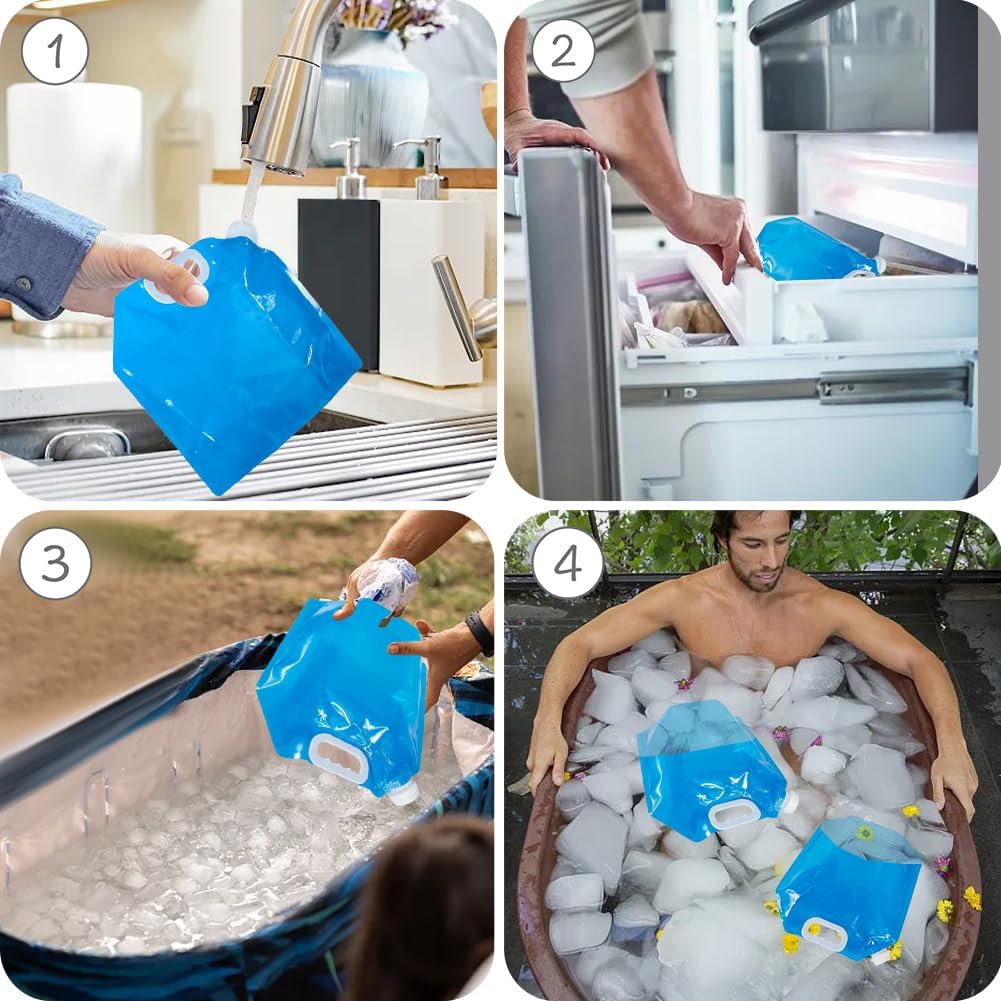 1

2

3

4