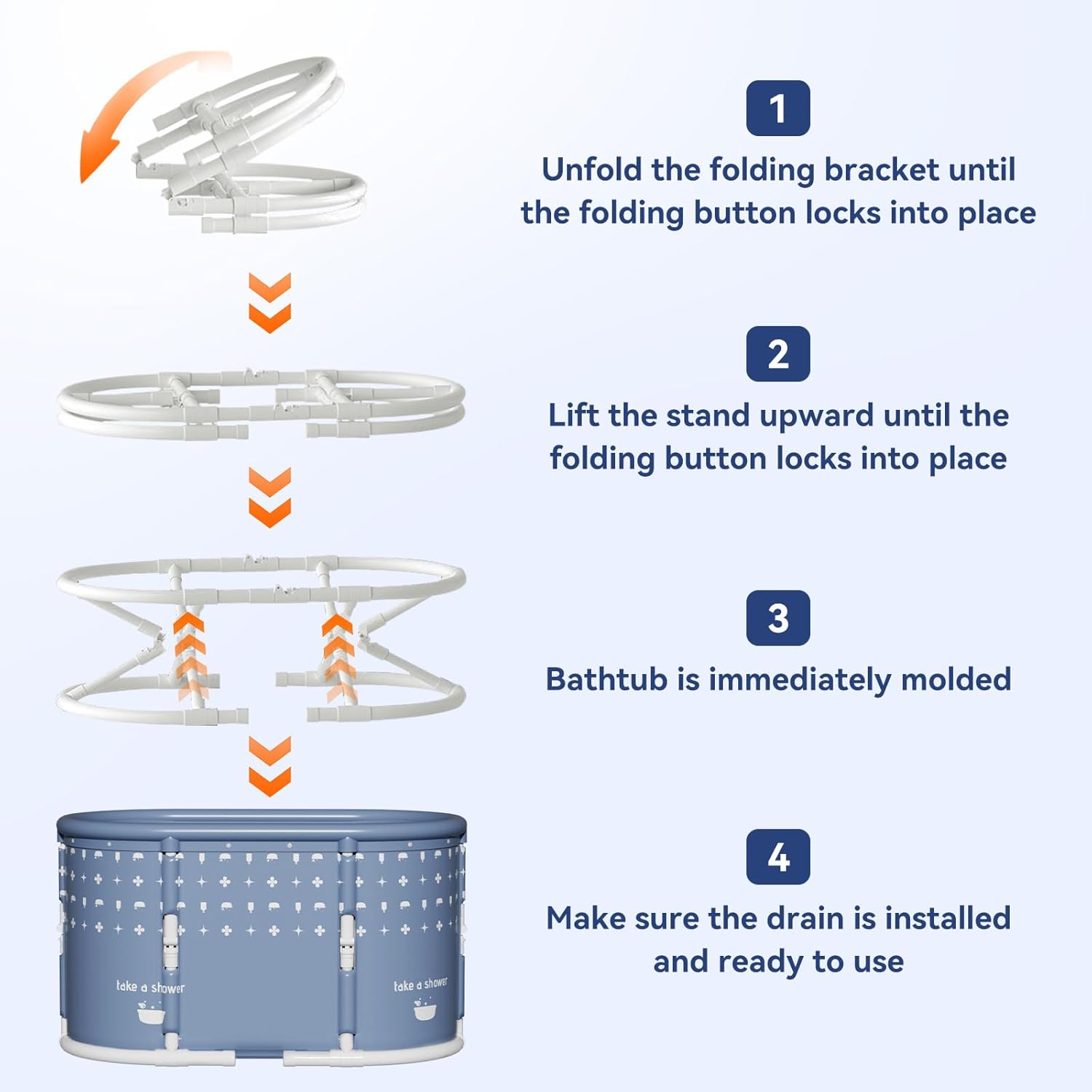 1

Unfold the folding bracket until the folding button locks into place

2

Lift the stand upward until the folding button locks into place

3

Bathtub is immediately molded

4

Make sure the drain is installed and ready to use

take a shower

take a shower