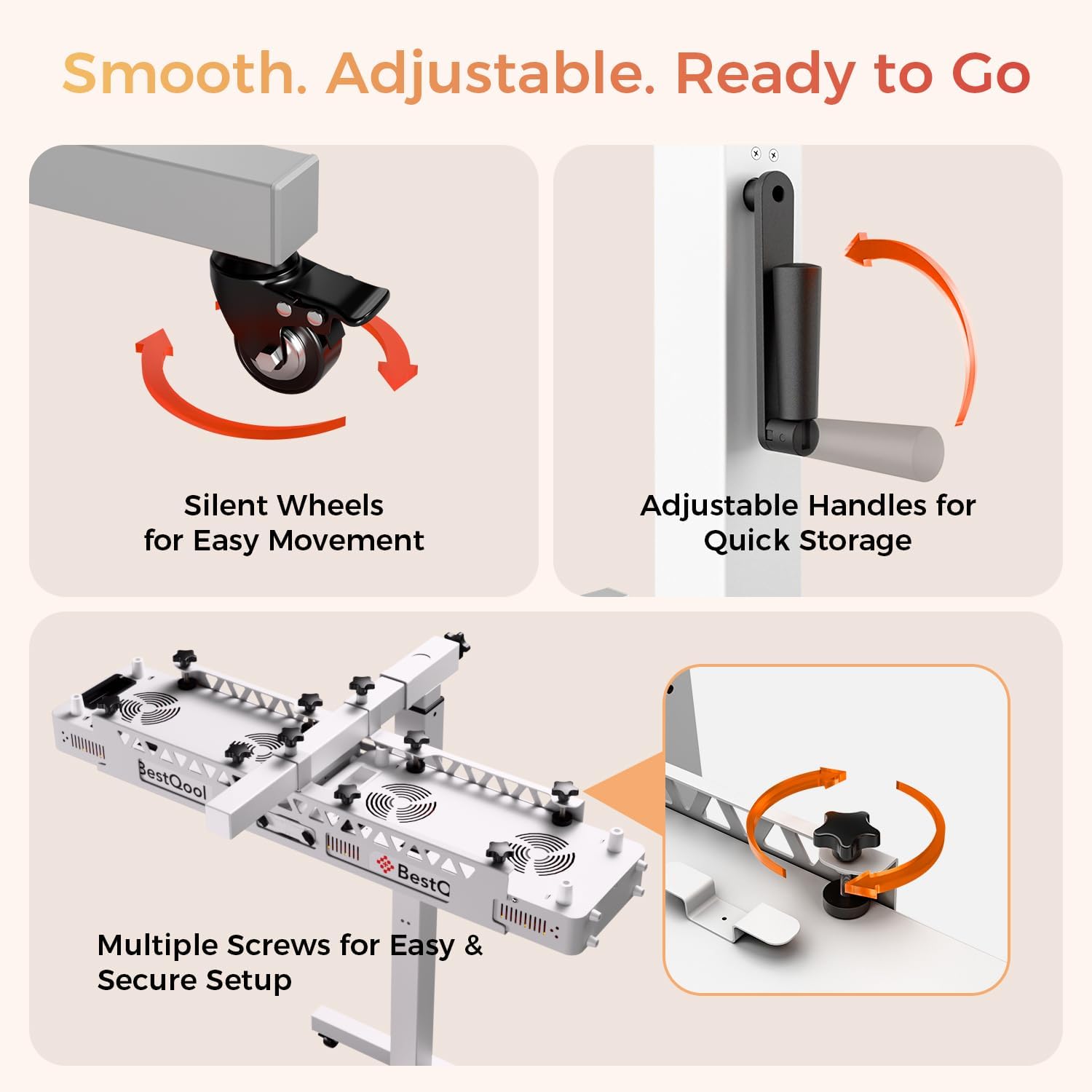 Smooth. Adjustable. Ready to Go

Silent Wheels
for Easy Movement

Adjustable Handles for
Quick Storage

BestQool

BestQ

Multiple Screws for Easy &
Secure Setup