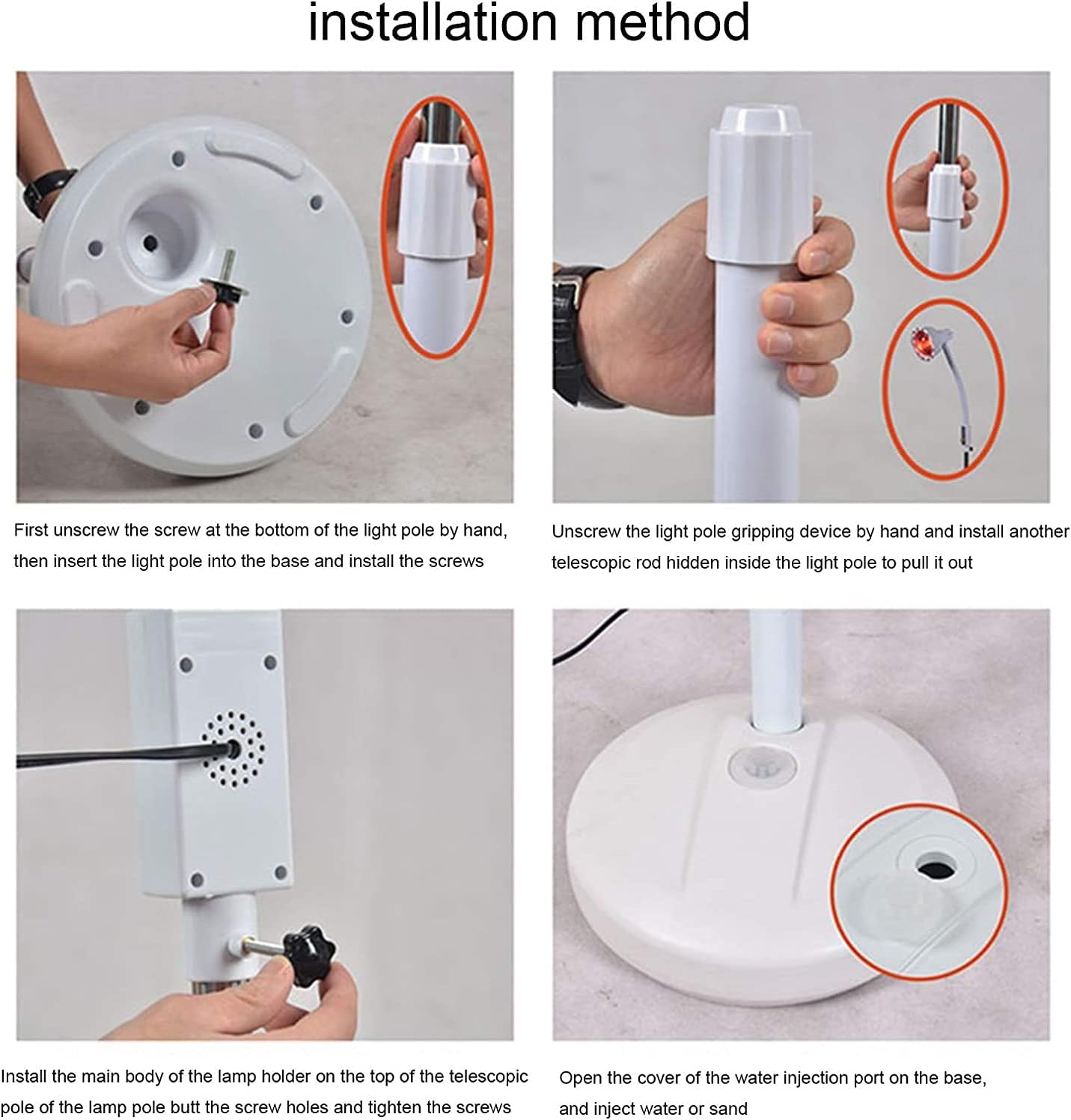 installation method

First unscrew the screw at the bottom of the light pole by hand, then insert the light pole into the base and install the screws

Unscrew the light pole gripping device by hand and install another telescopic rod hidden inside the light pole to pull it out

Install the main body of the lamp holder on the top of the telescopic pole of the lamp pole butt the screw holes and tighten the screws

Open the cover of the water injection port on the base, and inject water or sand