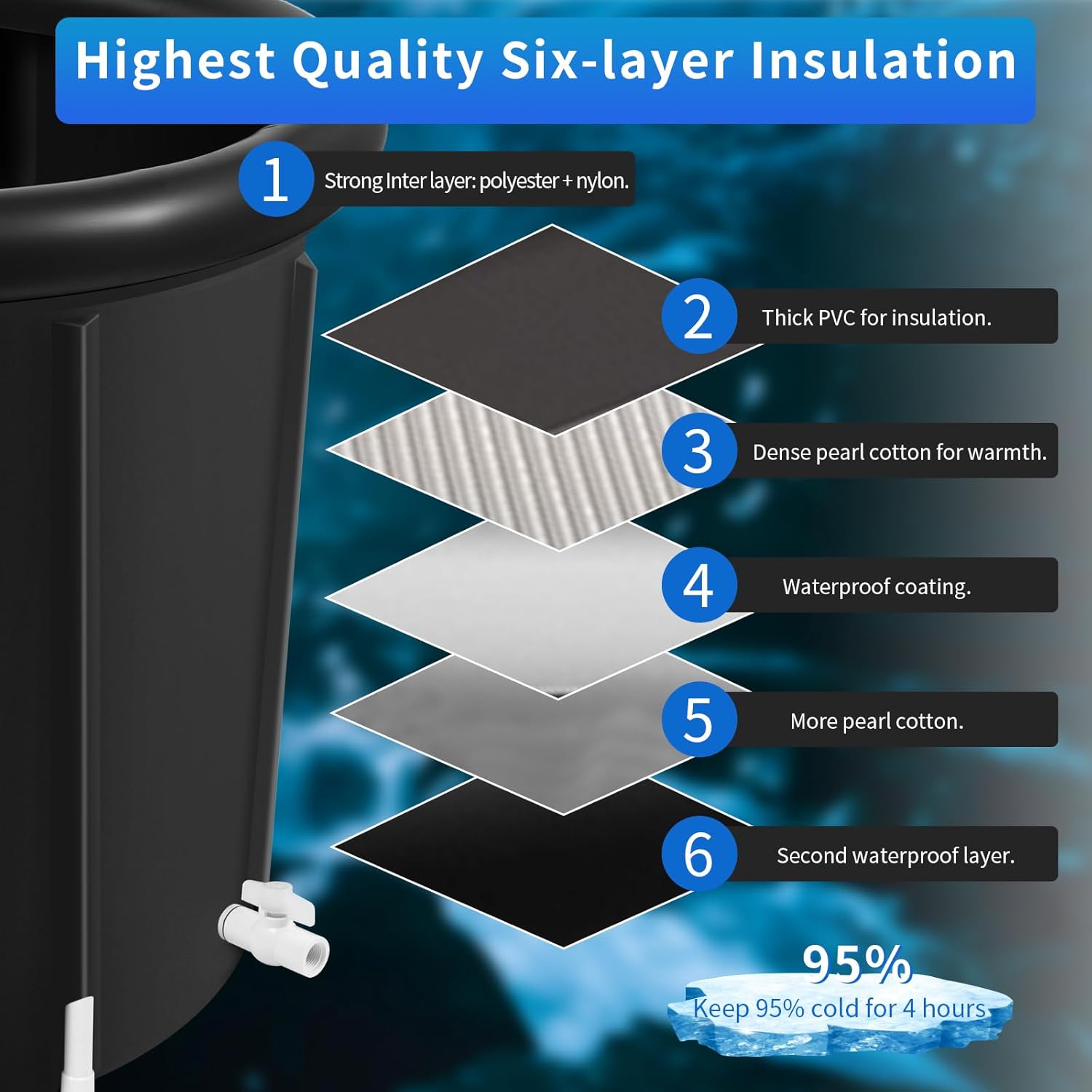 Highest Quality Six-layer Insulation

1 Strong Inter layer: polyester + nylon.

2 Thick PVC for insulation.

3 Dense pearl cotton for warmth.

4 Waterproof coating.

5 More pearl cotton.

6 Second waterproof layer.

95%
Keep 95% cold for 4 hours