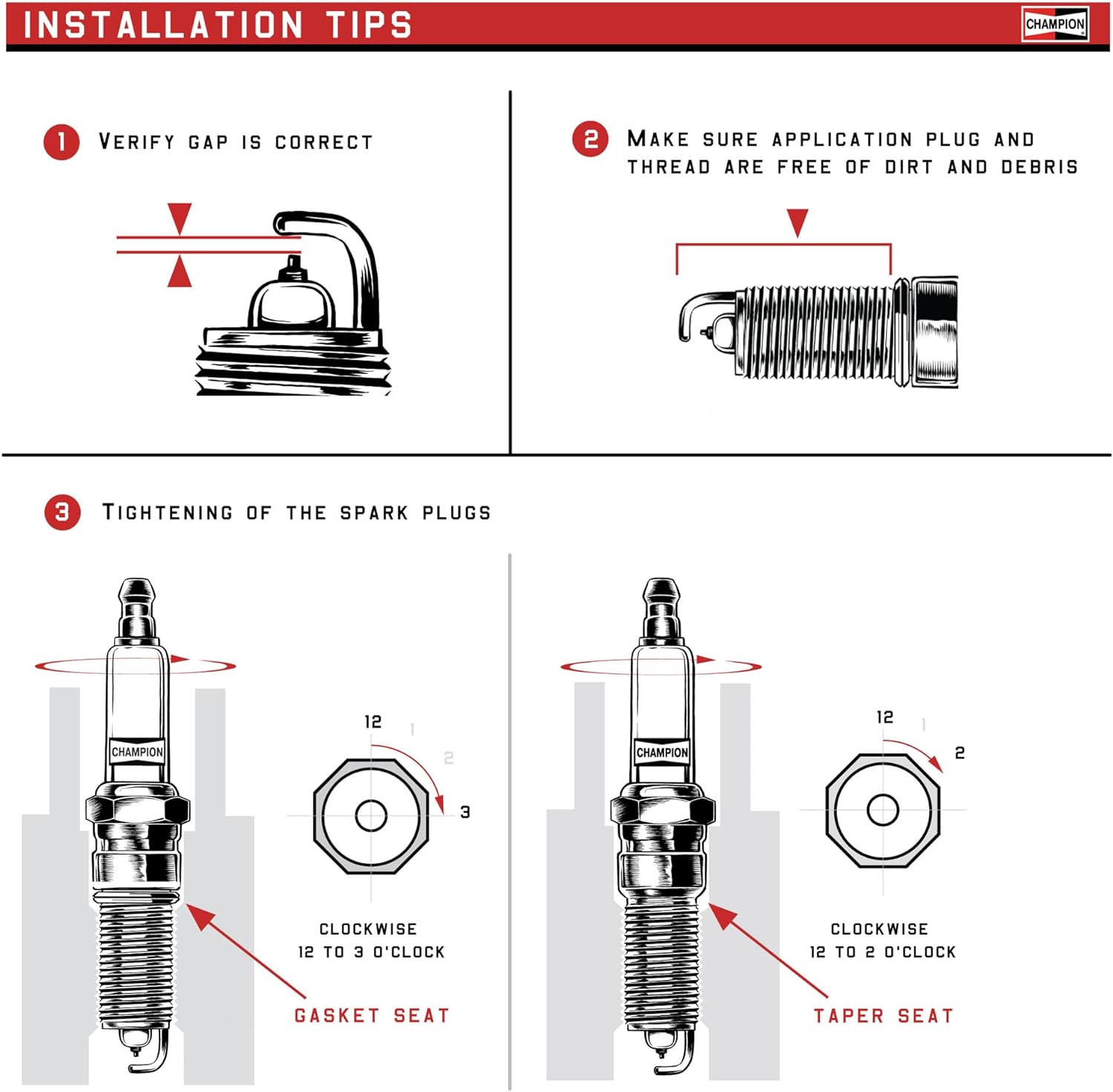 INSTALLATION TIPS

CHAMPION

1 VERIFY GAP IS CORRECT

2 MAKE SURE APPLICATION PLUG AND THREAD ARE FREE OF DIRT AND DEBRIS

3 TIGHTENING OF THE SPARK PLUGS

CHAMPION

12
1
2
3

CLOCKWISE
12 TO 3 O'CLOCK

GASKET SEAT

CHAMPION

12
1
2

CLOCKWISE
12 TO 2 O'CLOCK

TAPER SEAT