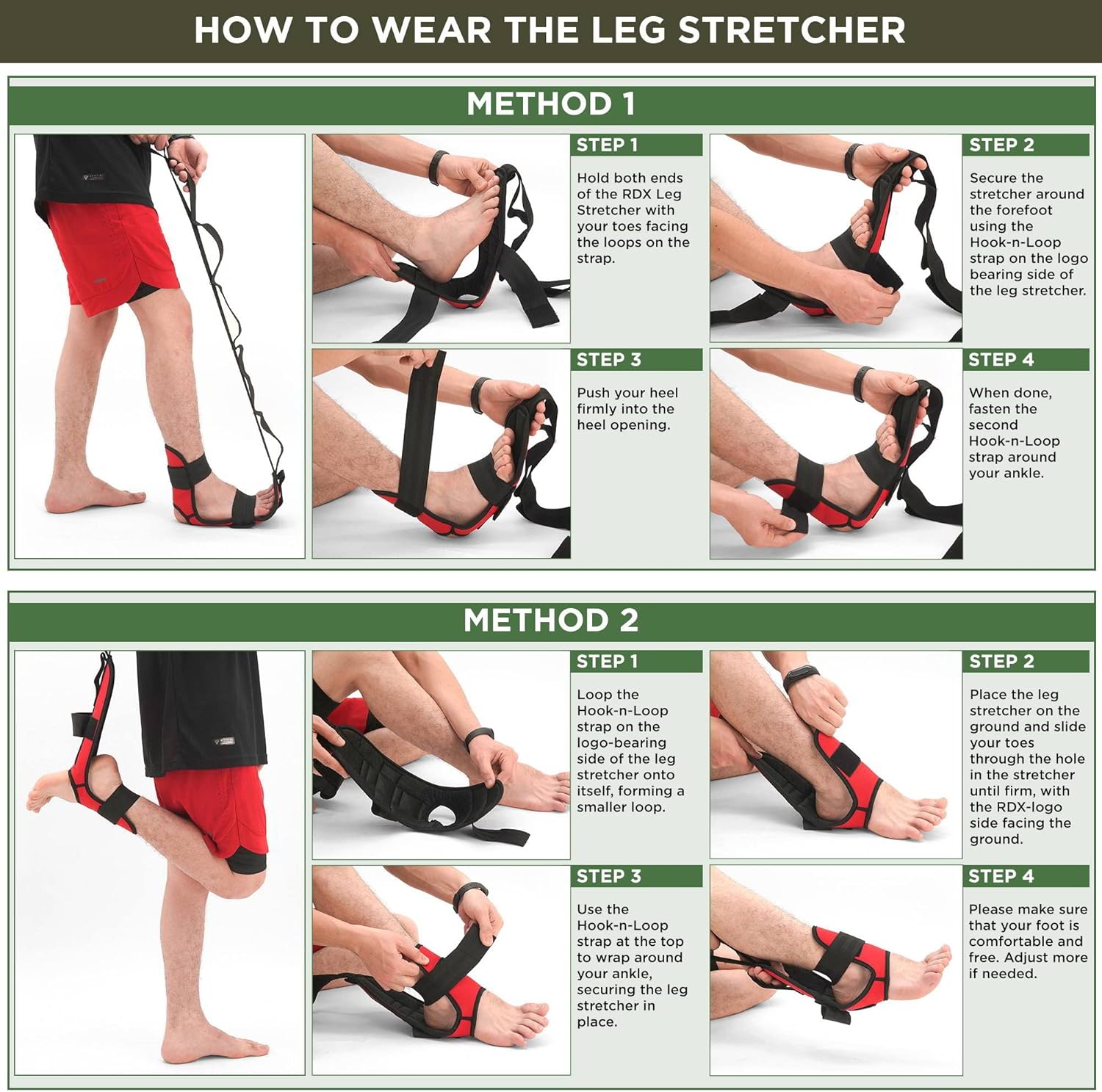 HOW TO WEAR THE LEG STRETCHER

METHOD 1

STEP 1

Hold both ends of the RDX Leg Stretcher with your toes facing the loops on the strap.

STEP 2

Secure the stretcher around the forefoot using the Hook-n-Loop strap on the logo bearing side of the leg stretcher.

STEP 3

Push your heel firmly into the heel opening.

STEP 4

When done, fasten the second Hook-n-Loop strap around your ankle.

METHOD 2

STEP 1

Loop the Hook-n-Loop strap on the logo-bearing side of the leg stretcher onto itself, forming a smaller loop.

STEP 2

Place the leg stretcher on the ground and slide your toes through the hole in the stretcher until firm, with the RDX-logo side facing the ground.

STEP 3

Use the Hook-n-Loop strap at the top to wrap around your ankle, securing the leg stretcher in place.

STEP 4

Please make sure that your foot is comfortable and free. Adjust more if needed.