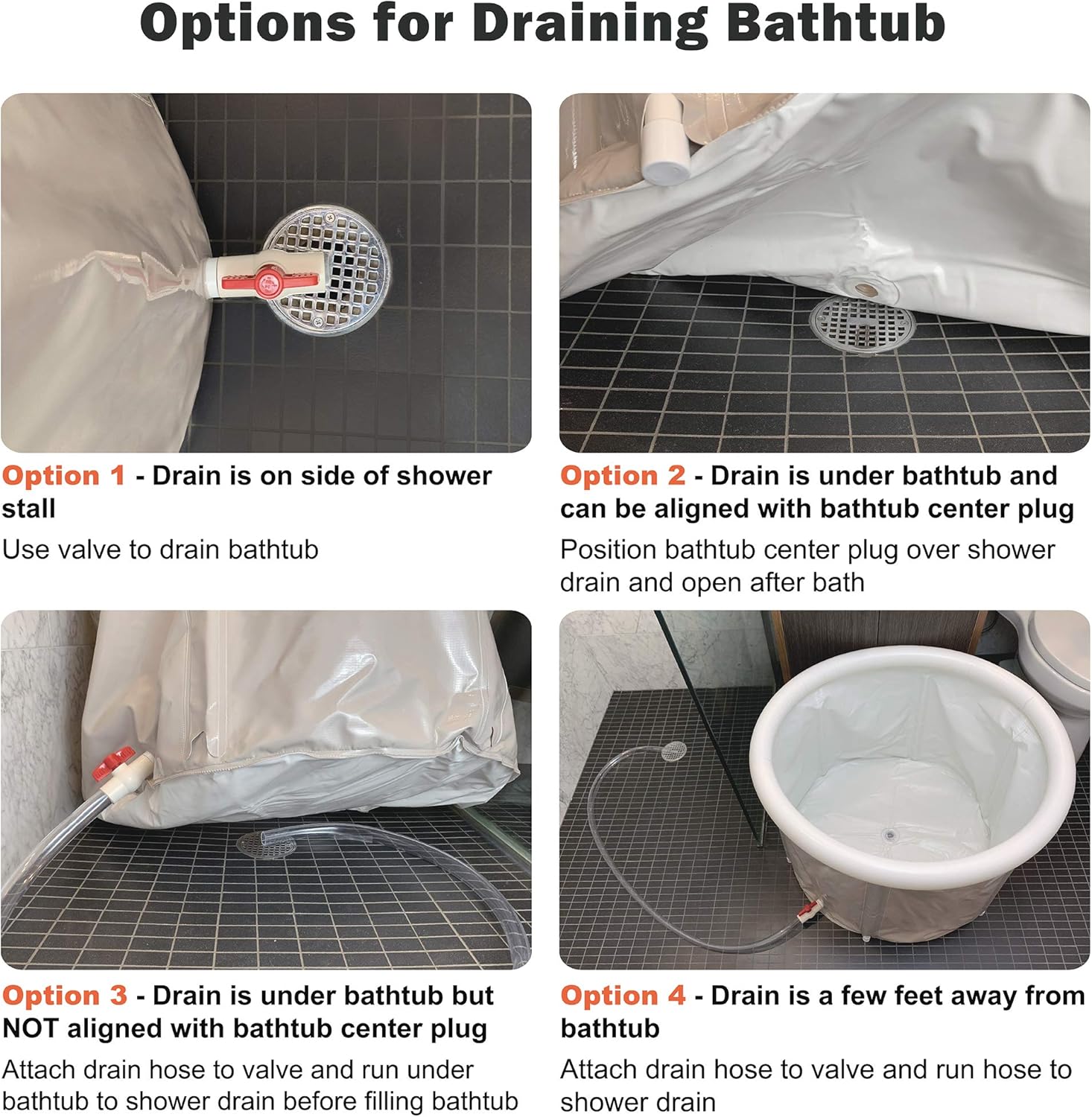 Options for Draining Bathtub

Option 1 - Drain is on side of shower stall

Use valve to drain bathtub

Option 2 - Drain is under bathtub and can be aligned with bathtub center plug

Position bathtub center plug over shower drain and open after bath

Option 3 - Drain is under bathtub but NOT aligned with bathtub center plug

Attach drain hose to valve and run under bathtub to shower drain before filling bathtub

Option 4 - Drain is a few feet away from bathtub

Attach drain hose to valve and run hose to shower drain