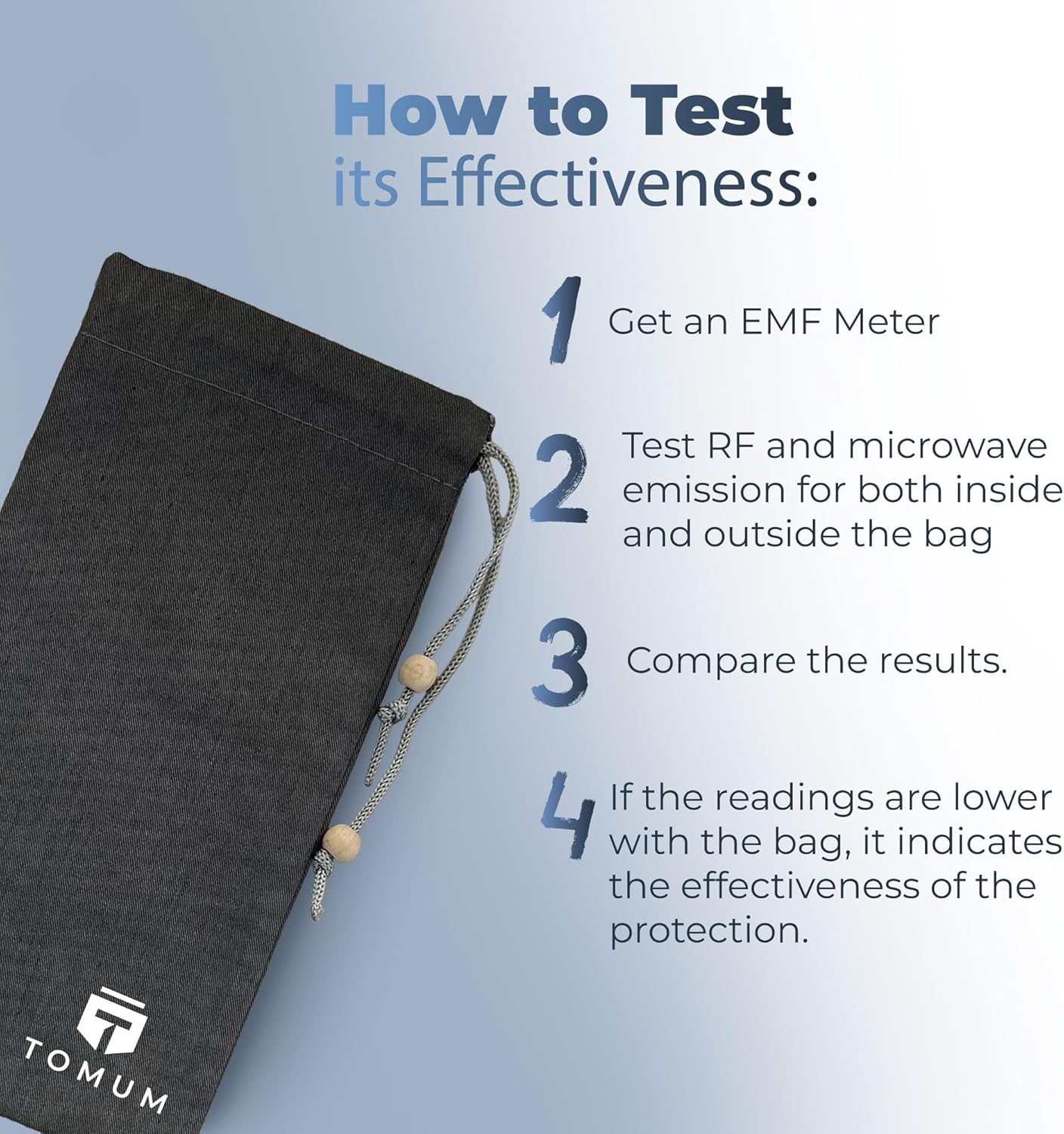 How to Test its Effectiveness:

1 Get an EMF Meter

2 Test RF and microwave emission for both inside and outside the bag

3 Compare the results.

4 If the readings are lower with the bag, it indicates the effectiveness of the protection.

TOMUM