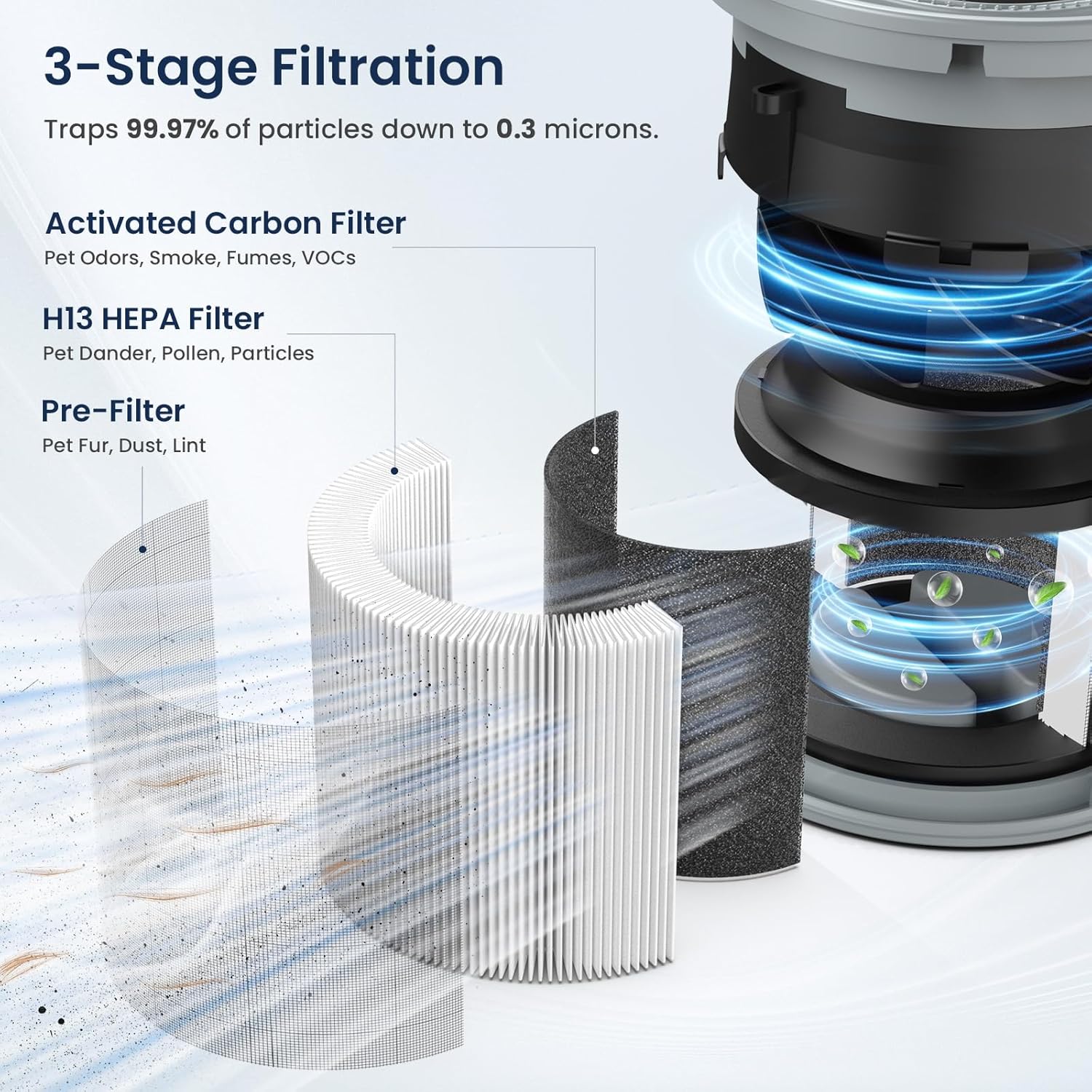 3-Stage Filtration

Traps 99.97% of particles down to 0.3 microns.

Activated Carbon Filter
Pet Odors, Smoke, Fumes, VOCs

H13 HEPA Filter
Pet Dander, Pollen, Particles

Pre-Filter
Pet Fur, Dust, Lint