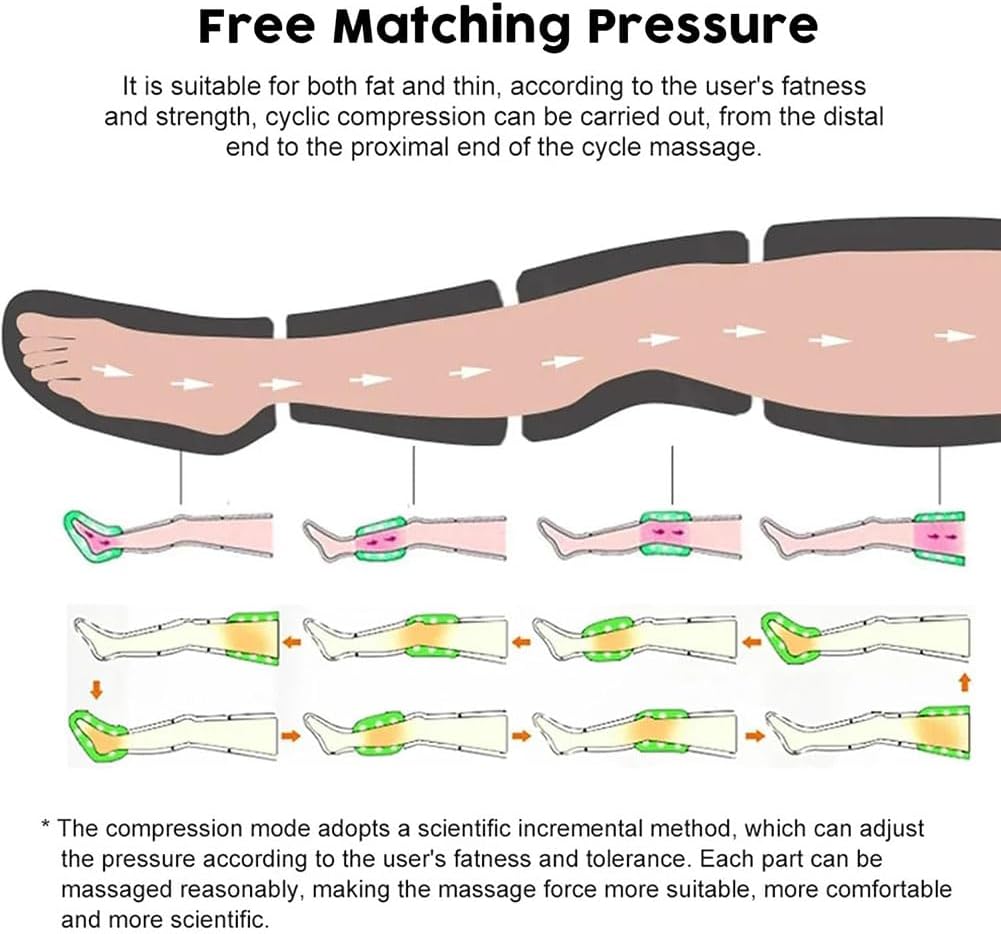 Free Matching Pressure

It is suitable for both fat and thin, according to the user's fatness and strength, cyclic compression can be carried out, from the distal end to the proximal end of the cycle massage.

* The compression mode adopts a scientific incremental method, which can adjust the pressure according to the user's fatness and tolerance. Each part can be massaged reasonably, making the massage force more suitable, more comfortable and more scientific.