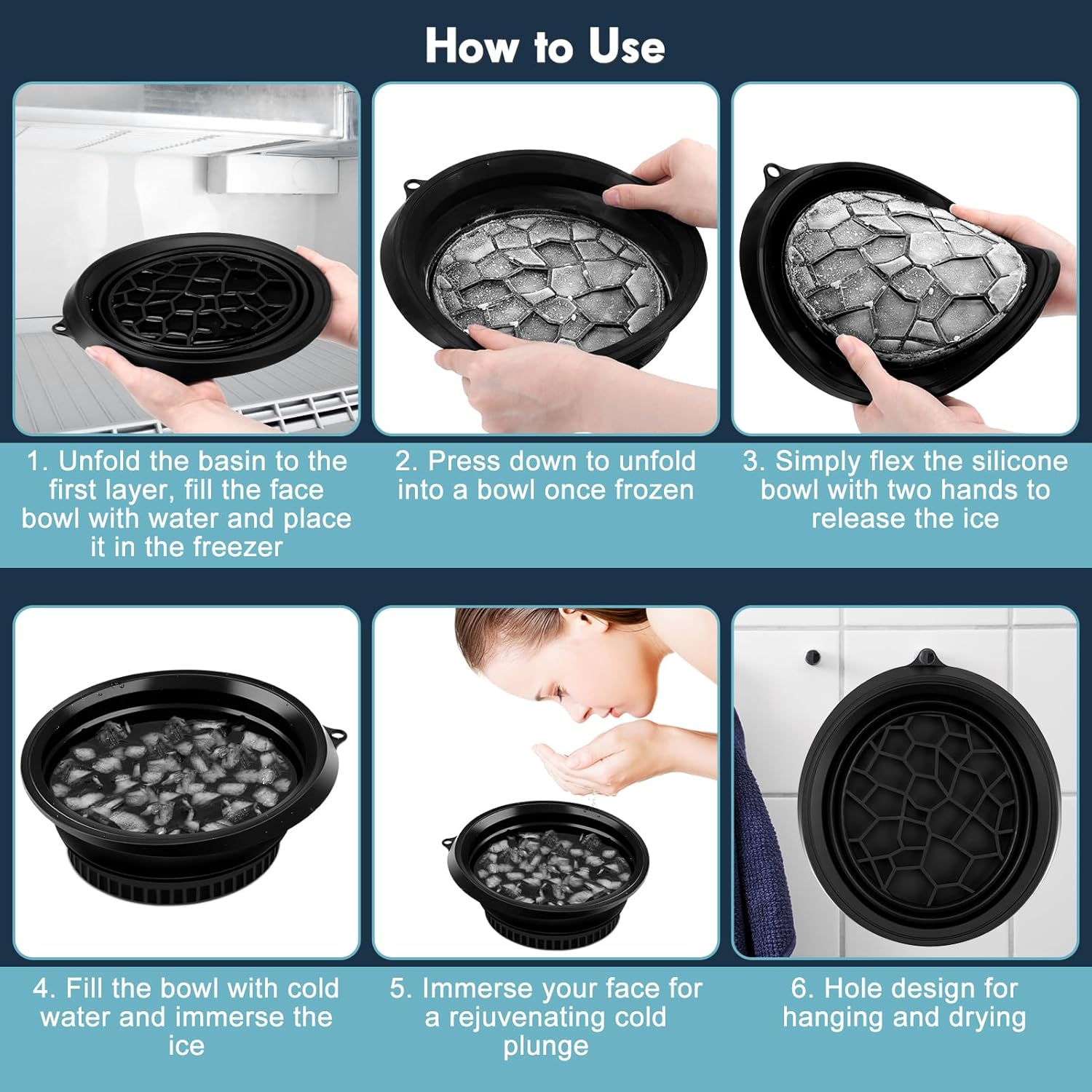 How to Use

1. Unfold the basin to the first layer, fill the face bowl with water and place it in the freezer

2. Press down to unfold into a bowl once frozen

3. Simply flex the silicone bowl with two hands to release the ice

4. Fill the bowl with cold water and immerse the ice

5. Immerse your face for a rejuvenating cold plunge

6. Hole design for hanging and drying