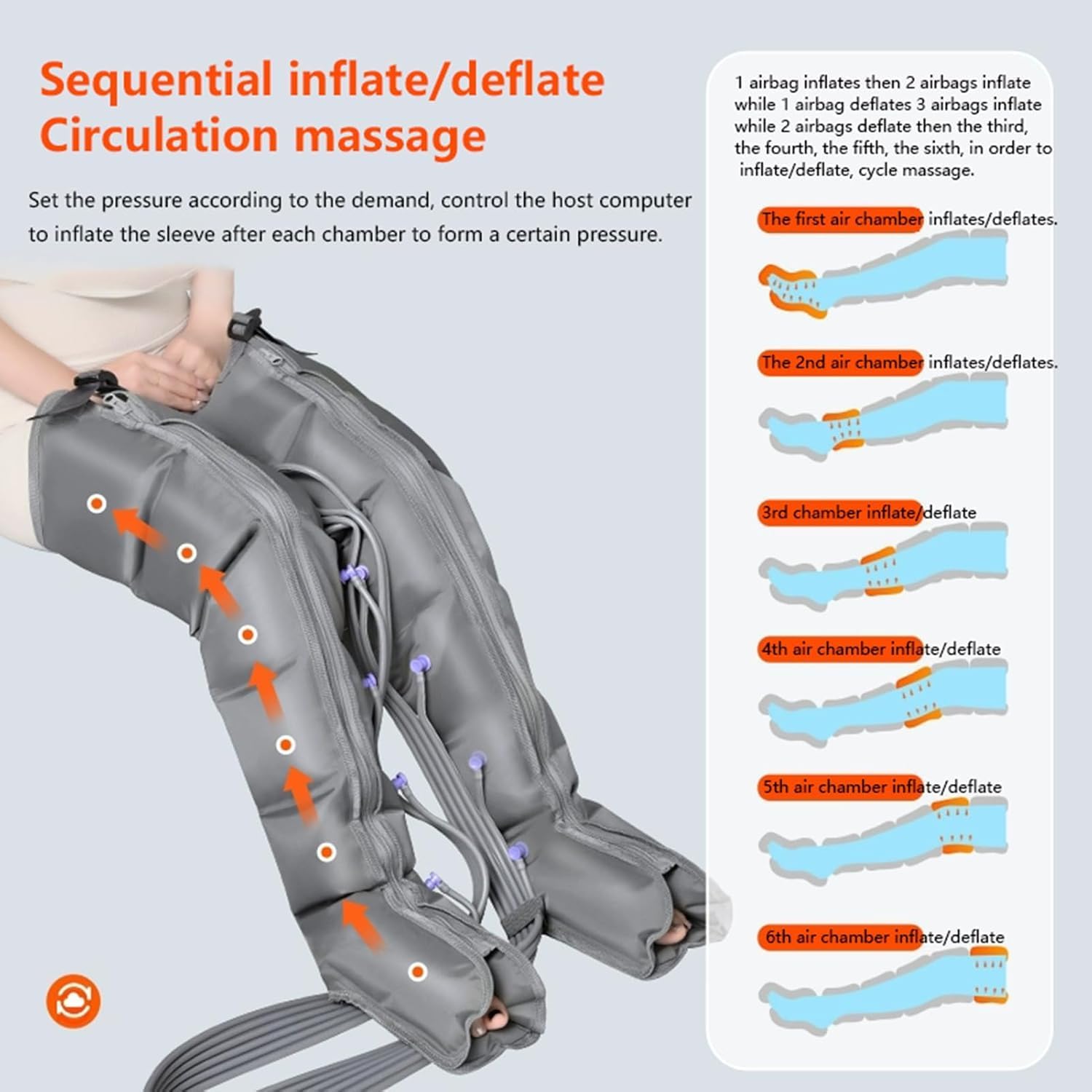 Sequential inflate/deflate
Circulation massage

Set the pressure according to the demand, control the host computer to inflate the sleeve after each chamber to form a certain pressure.

1 airbag inflates then 2 airbags inflate while 1 airbag deflates 3 airbags inflate while 2 airbags deflate then the third, the fourth, the fifth, the sixth, in order to inflate/deflate, cycle massage.

The first air chamber inflates/deflates.

The 2nd air chamber inflates/deflates.

3rd chamber inflate/deflate

4th air chamber inflate/deflate

5th air chamber inflate/deflate

6th air chamber inflate/deflate