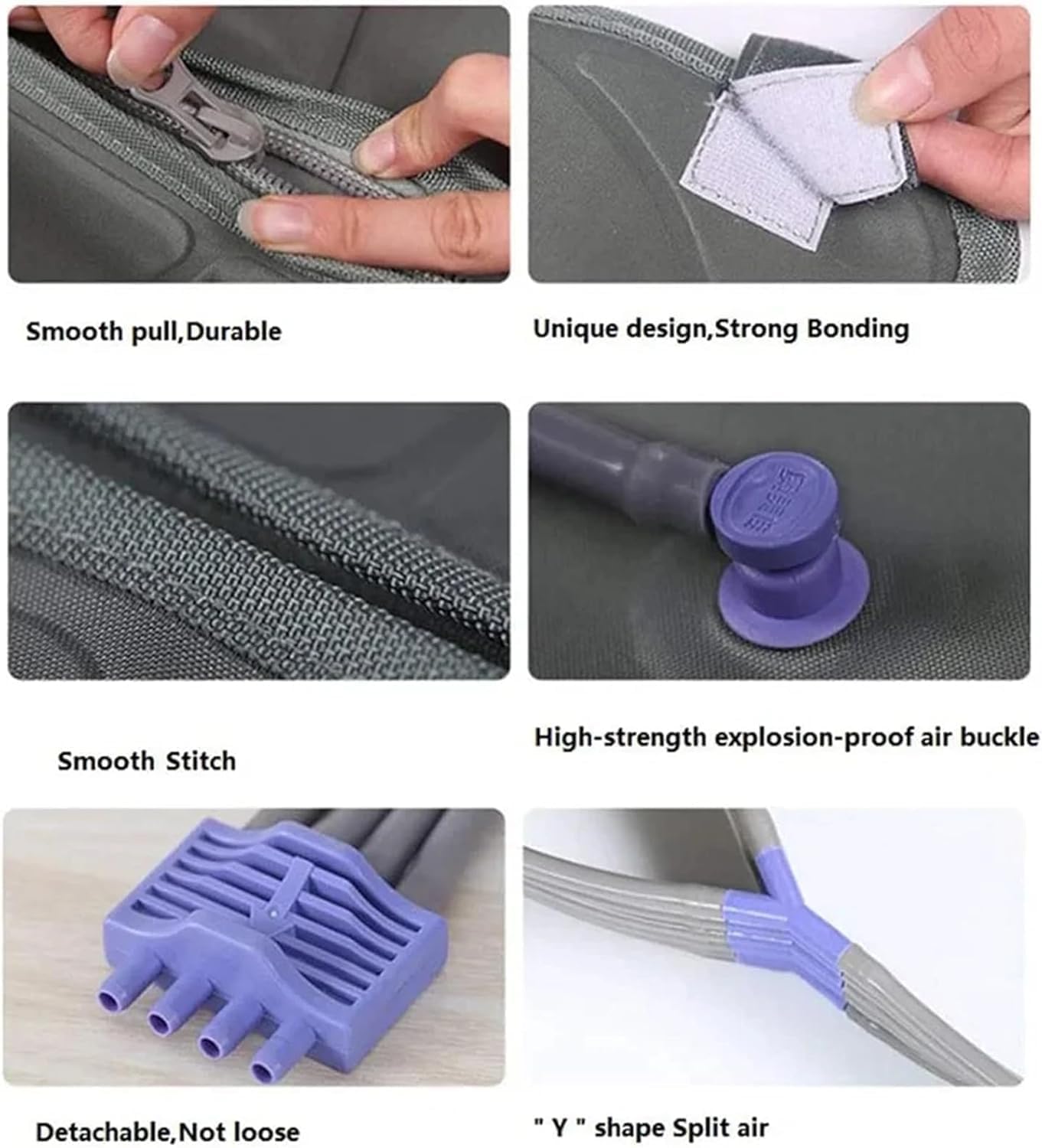 Smooth pull,Durable

Unique design,Strong Bonding

Smooth Stitch

High-strength explosion-proof air buckle

Detachable,Not loose

" Y " shape Split air