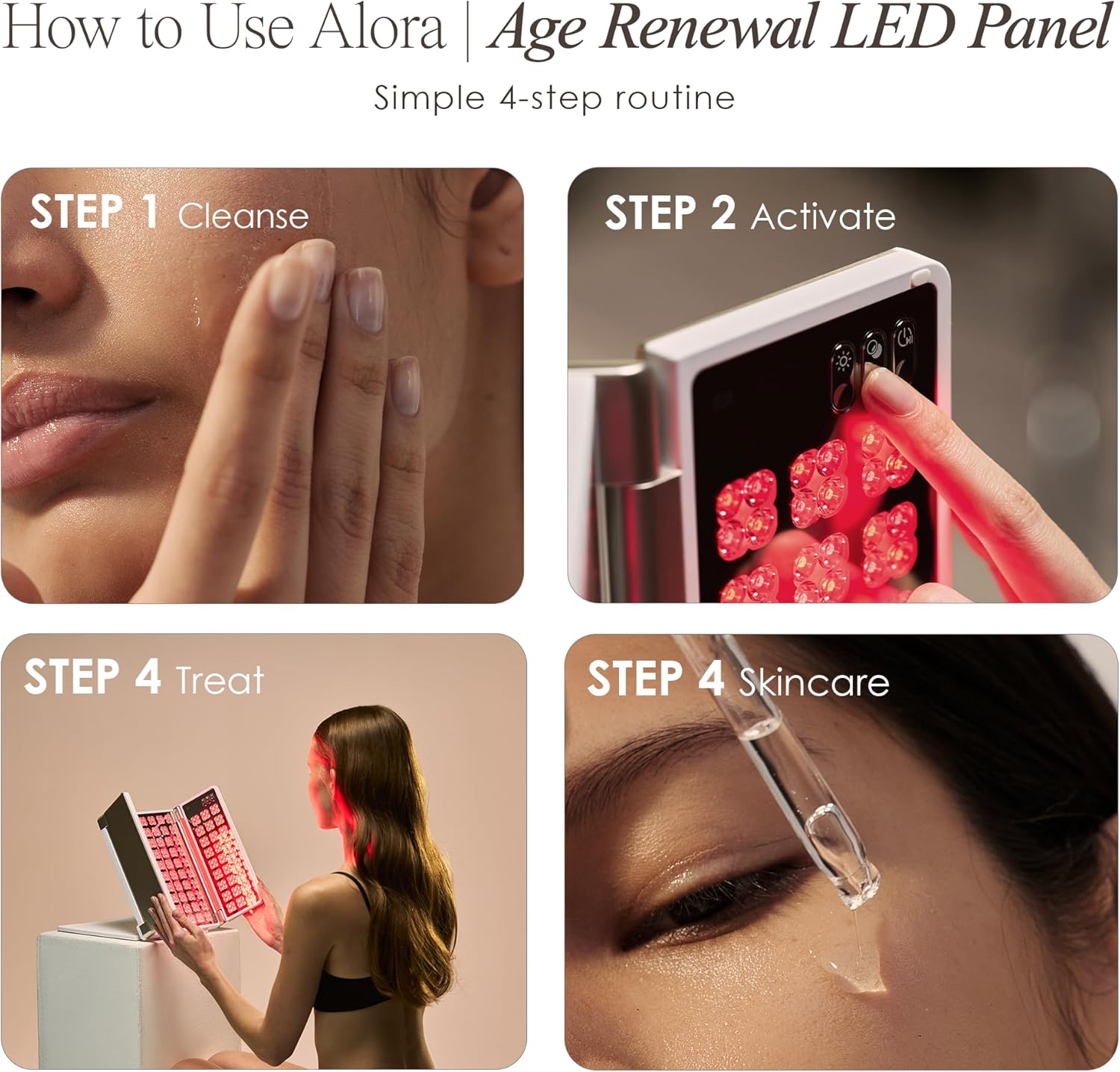 How to Use Alora | Age Renewal LED Panel

Simple 4-step routine

STEP 1 Cleanse

STEP 2 Activate

STEP 4 Treat

STEP 4 Skincare