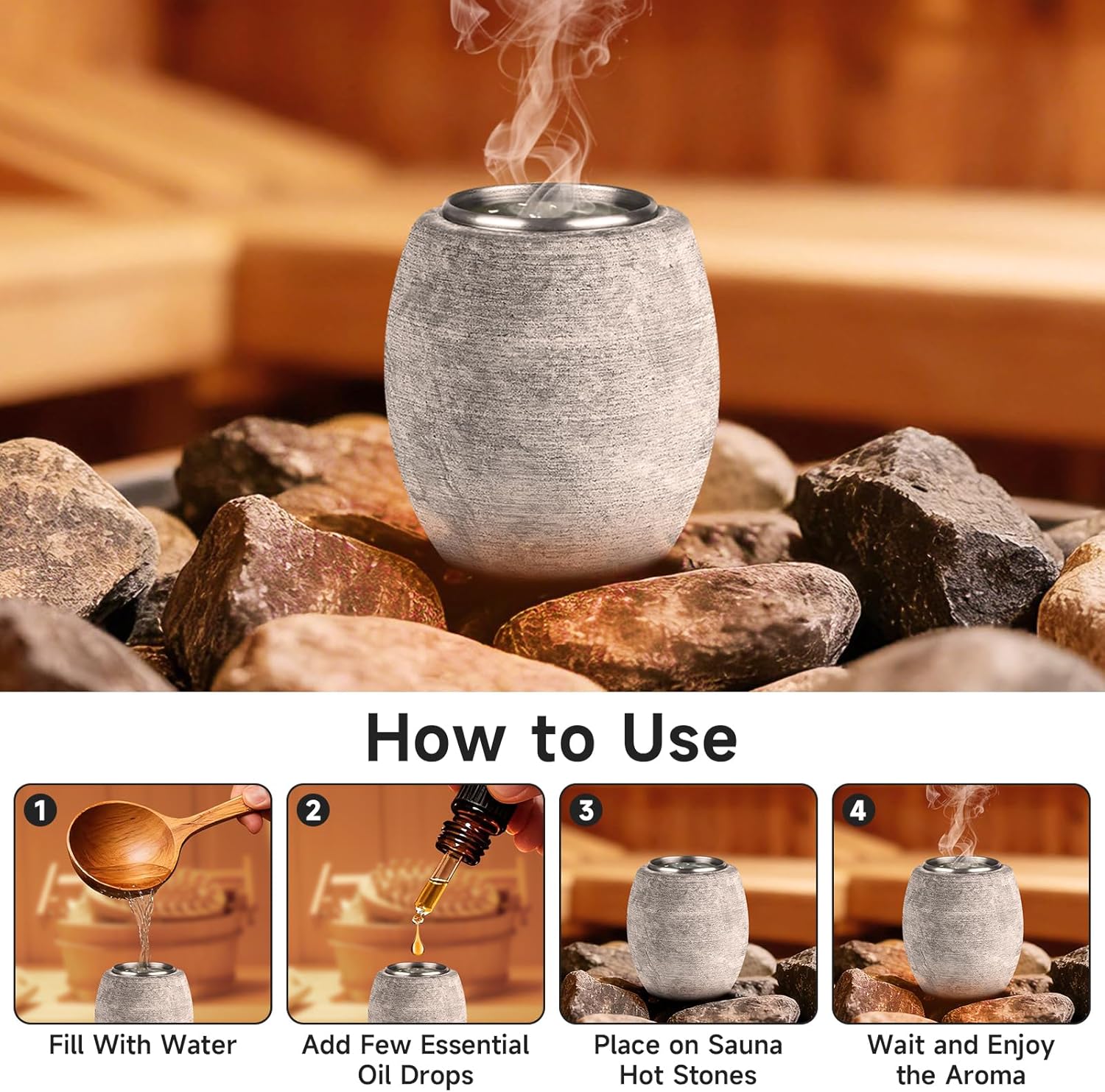 How to Use

1
Fill With Water

2
Add Few Essential Oil Drops

3
Place on Sauna Hot Stones

4
Wait and Enjoy the Aroma